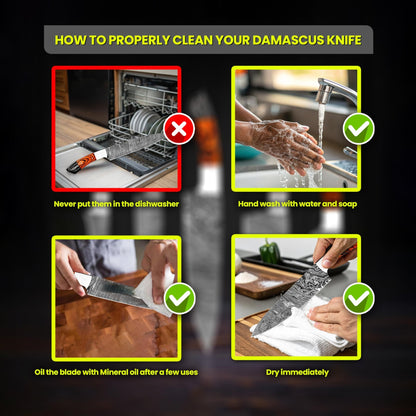 HOW TO PROPERLY CLEAN YOUR DAMASCUS KNIFE

Never put them in the dishwasher

Hand wash with water and soap

Oil the blade with Mineral oil after a few uses

Dry immediately